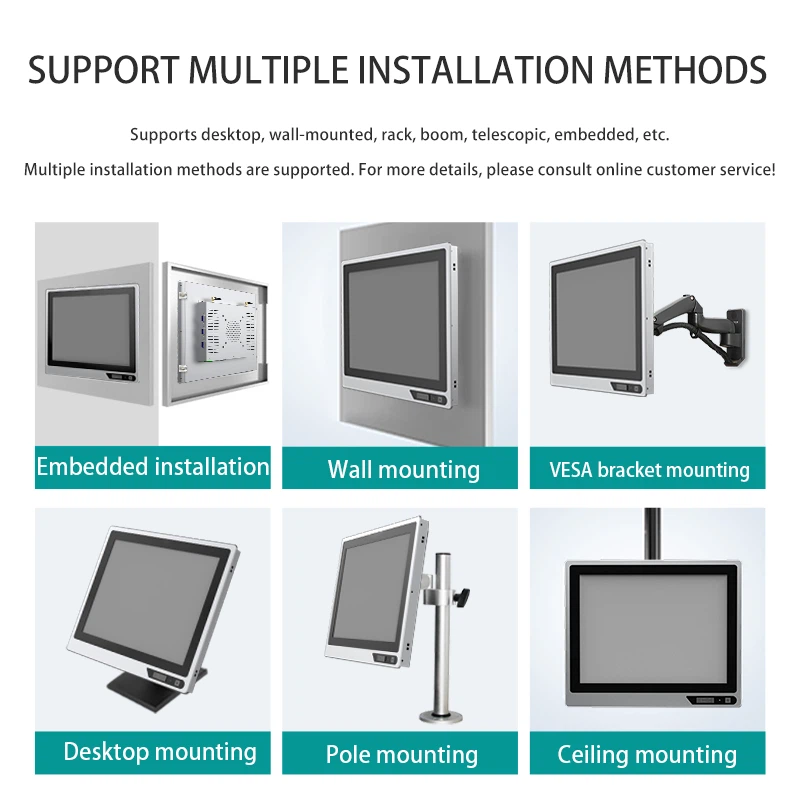 SUPPORT MULTIPLE INSTALLATION METHODS

Supports desktop, wall-mounted, rack, boom, telescopic, embedded, etc.

Multiple installation methods are supported. For more details, please consult online customer service!

Embedded installation

Wall mounting

VESA bracket mounting

Desktop mounting

Pole mounting

Ceiling mounting